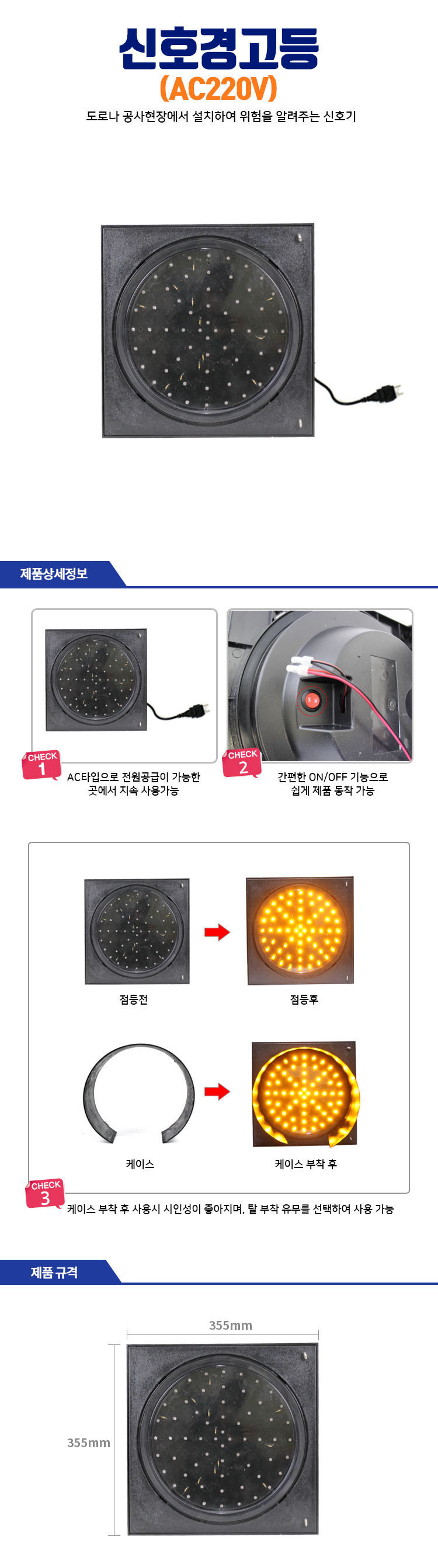 신호경고등
(AC220V)
도로나 공사현장에서 설치하여 위험을 알려주는 신호기

제품상세정보

CHECK 1
AC타입으로 전원공급이 가능한 곳에서 지속 사용가능

CHECK 2
간편한 ON/OFF 기능으로 쉽게 제품 동작 가능

점등전

점등후

케이스

케이스 부착 후

CHECK 3
케이스 부착 후 사용시 시인성이 좋아지며, 탈 부착 유무를 선택하여 사용 가능

제품 규격

355mm

355mm